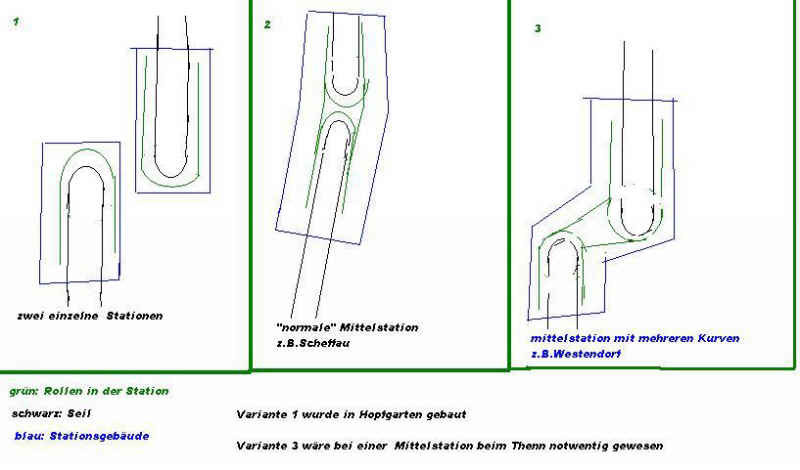 1

zwei einzelne Stationen

2

"normale" Mittelstation
z.B.Scheffau

3

mittelstation mit mehreren Kurven
z.B.Westendorf

grün: Rollen in der Station

schwarz: Seil

blau: Stationsgebäude

Variante 1 wurde in Hopfgarten gebaut

Variante 3 wäre bei einer Mittelstation beim Thenn notwentig gewesen