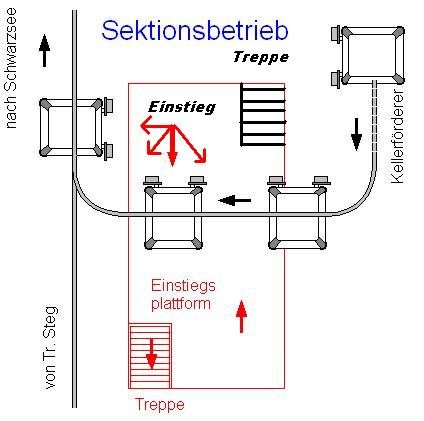 Sektionsbetrieb

Treppe

nach Schwarzsee

Einstieg

Kellerförderer

Einstiegs plattform

von Tr. Steg

Treppe